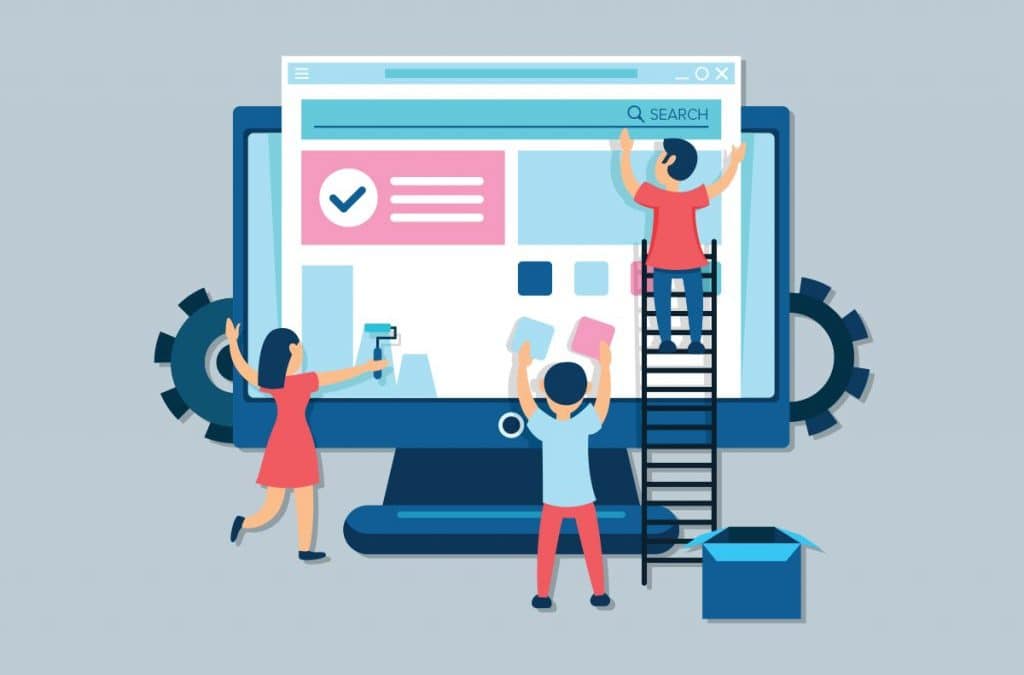 SEARCH