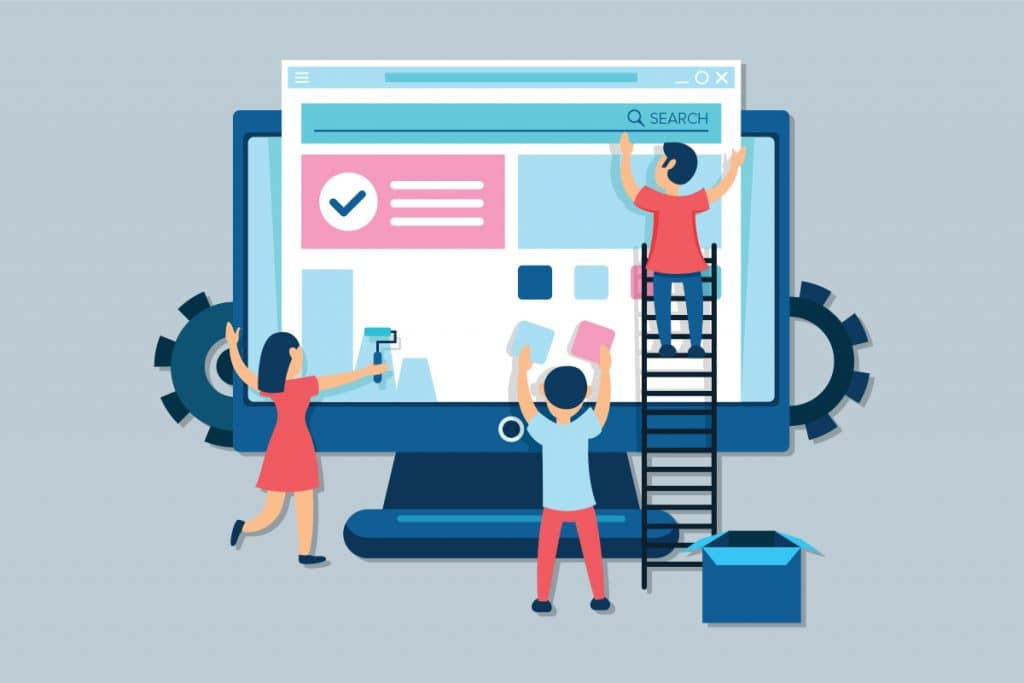 SEARCH